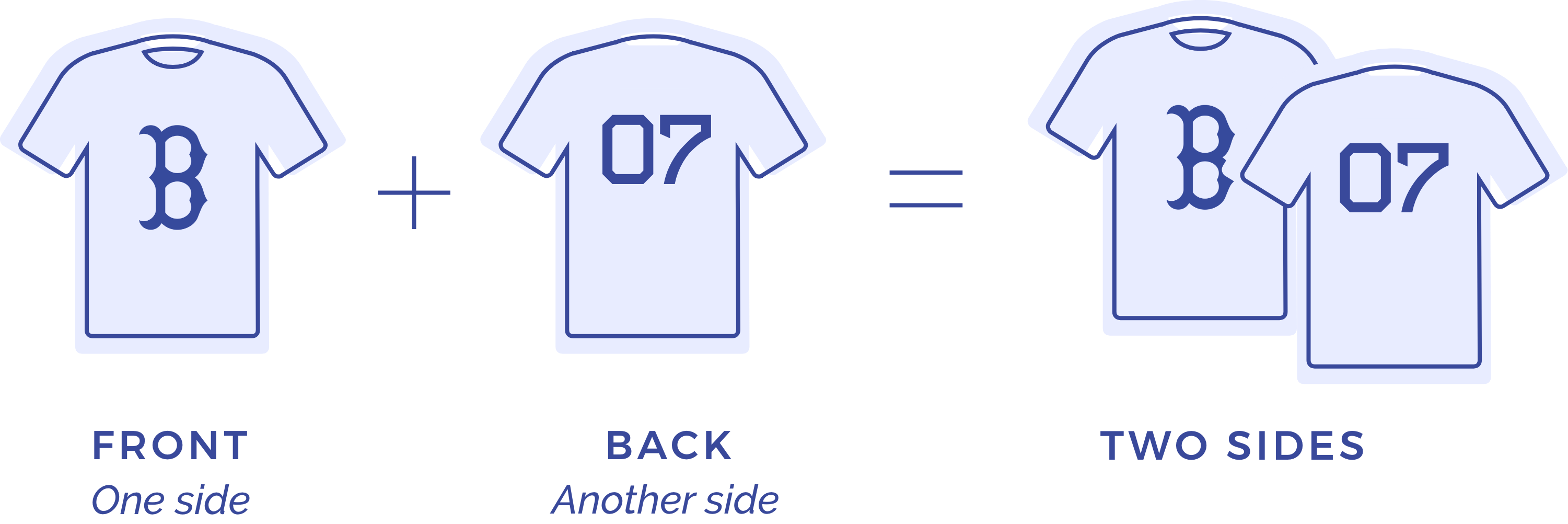 B

+

07

=

B

07

FRONT
One side

BACK
Another side

TWO SIDES